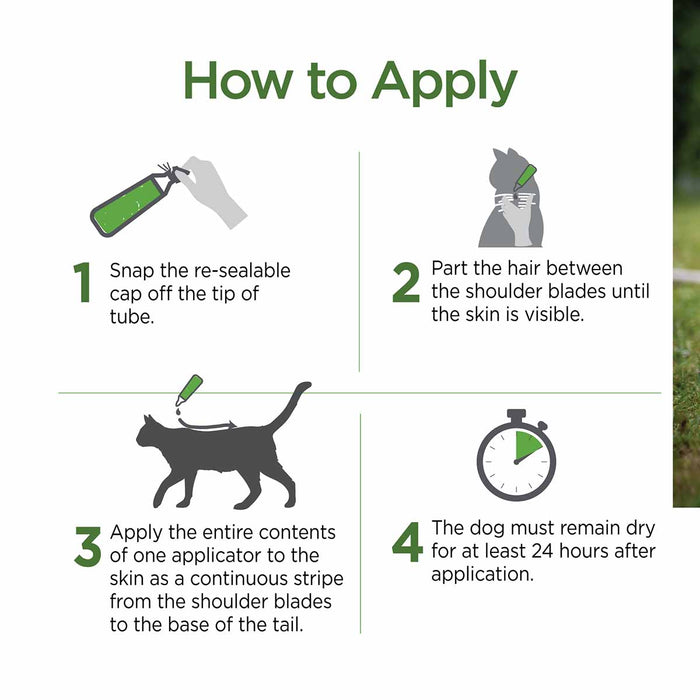 How to Apply

1 Snap the re-sealable cap off the tip of tube.

2 Part the hair between the shoulder blades until the skin is visible.

3 Apply the entire contents of one applicator to the skin as a continuous stripe from the shoulder blades to the base of the tail.

4 The dog must remain dry for at least 24 hours after application.