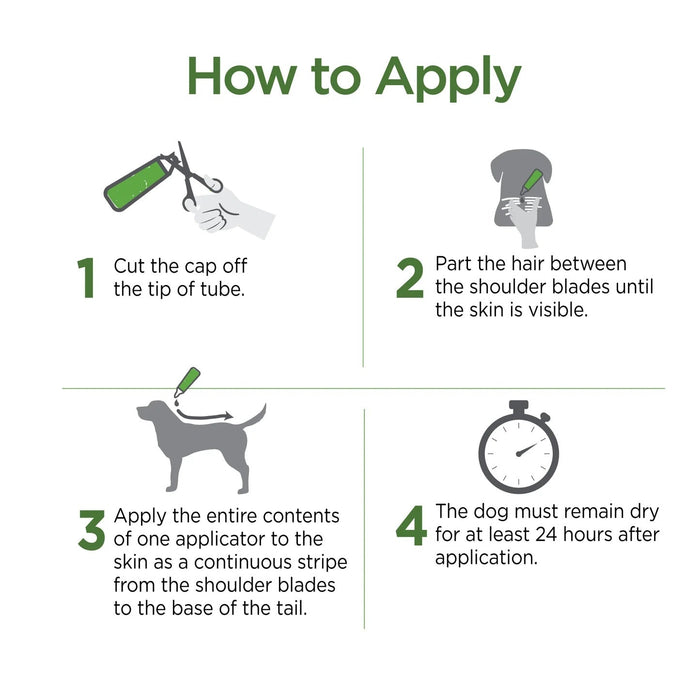 How to Apply

1 Cut the cap off the tip of tube.

2 Part the hair between the shoulder blades until the skin is visible.

3 Apply the entire contents of one applicator to the skin as a continuous stripe from the shoulder blades to the base of the tail.

4 The dog must remain dry for at least 24 hours after application.