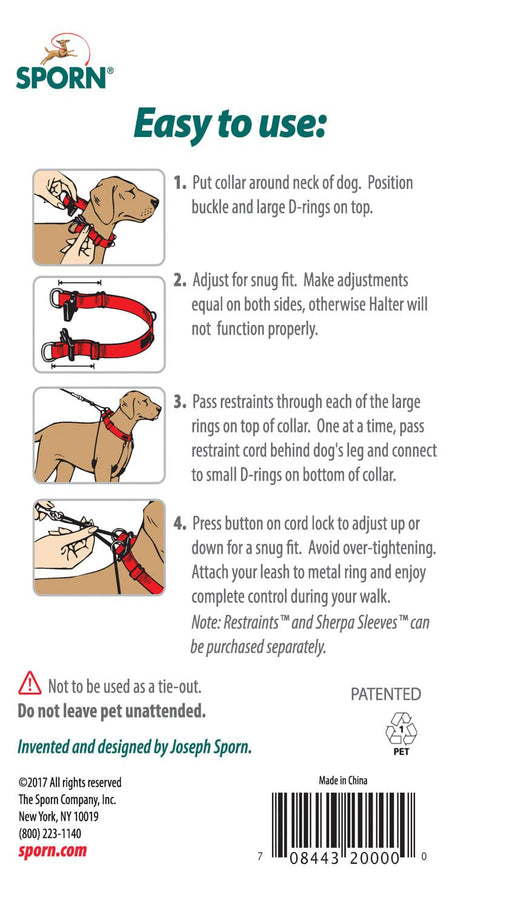 SPORN®

Easy to use:

1. Put collar around neck of dog. Position buckle and large D-rings on top.

2. Adjust for snug fit. Make adjustments equal on both sides, otherwise Halter will not function properly.

3. Pass restraints through each of the large rings on top of collar. One at a time, pass restraint cord behind dog's leg and connect to small D-rings on bottom of collar.

4. Press button on cord lock to adjust up or down for a snug fit. Avoid over-tightening. Attach your leash to metal ring and enjoy complete control during your walk.
Note: Restraints™ and Sherpa Sleeves™ can be purchased separately.

Not to be used as a tie-out.
Do not leave pet unattended.

PATENTED

1
PET

Invented and designed by Joseph Sporn.

©2017 All rights reserved
The Sporn Company, Inc.
New York, NY 10019
(800) 223-1140
sporn.com

Made in China

7 08443 20000 0