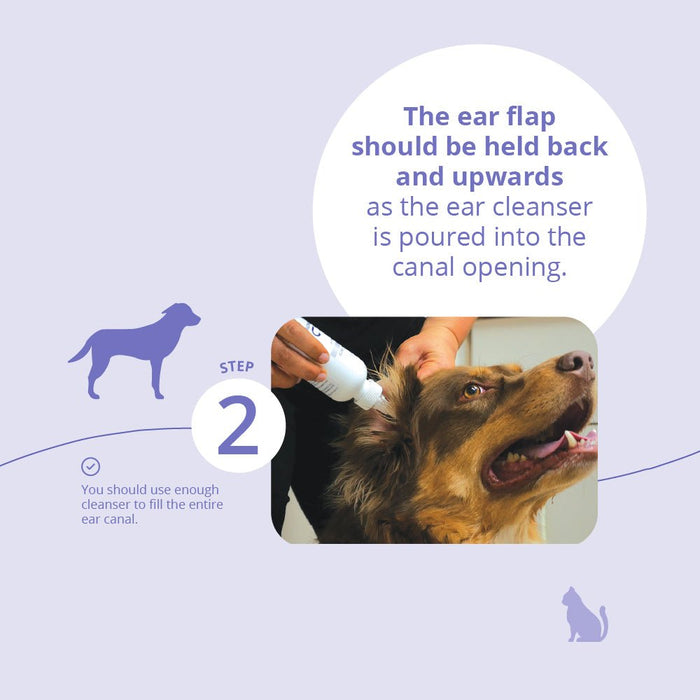 The ear flap should be held back and upwards as the ear cleanser is poured into the canal opening.

STEP
2

You should use enough cleanser to fill the entire ear canal.