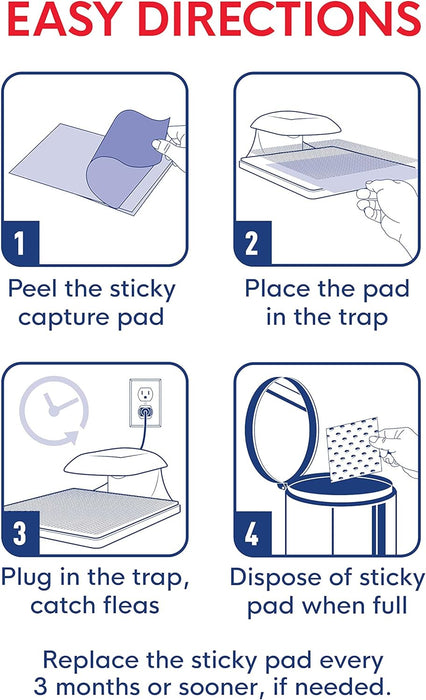 EASY DIRECTIONS

1

Peel the sticky capture pad

2

Place the pad in the trap

3

Plug in the trap, catch fleas

4

Dispose of sticky pad when full

Replace the sticky pad every 3 months or sooner, if needed.