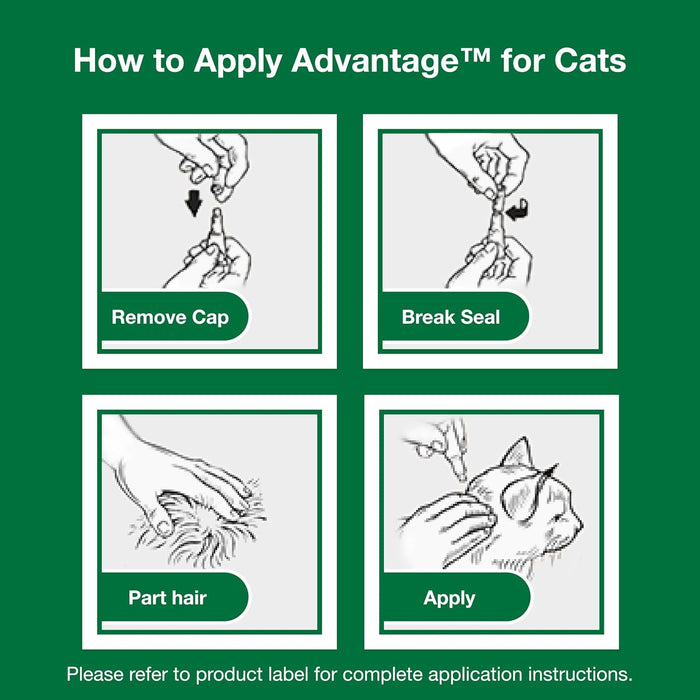 How to Apply Advantage™ for Cats

Remove Cap

Break Seal

Part hair

Apply

Please refer to product label for complete application instructions.