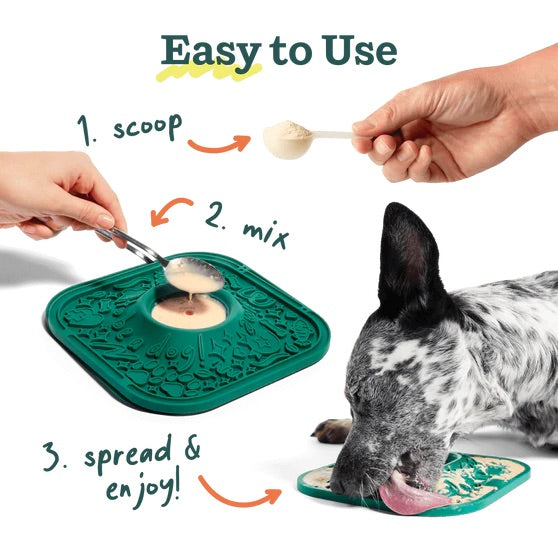 Easy to Use

1. scoop

2. mix

3. spread & enjoy!