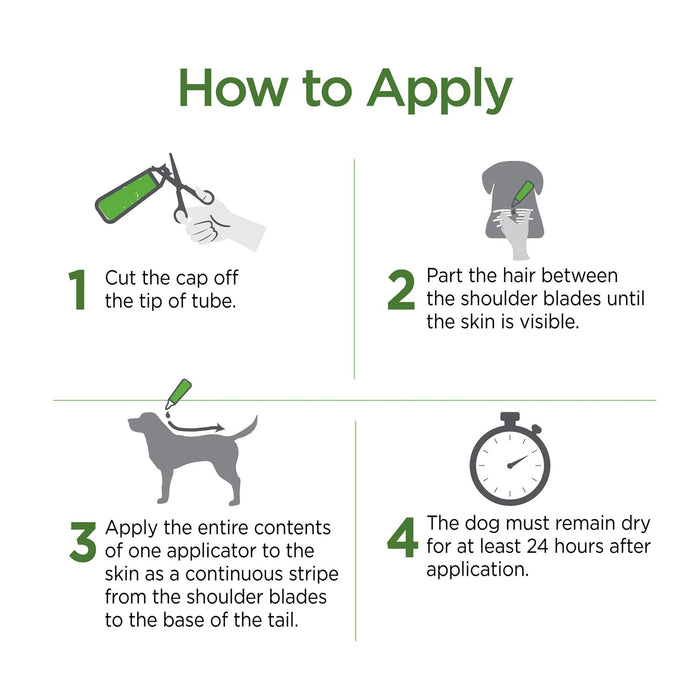 How to Apply

1 Cut the cap off the tip of tube.

2 Part the hair between the shoulder blades until the skin is visible.

3 Apply the entire contents of one applicator to the skin as a continuous stripe from the shoulder blades to the base of the tail.

4 The dog must remain dry for at least 24 hours after application.