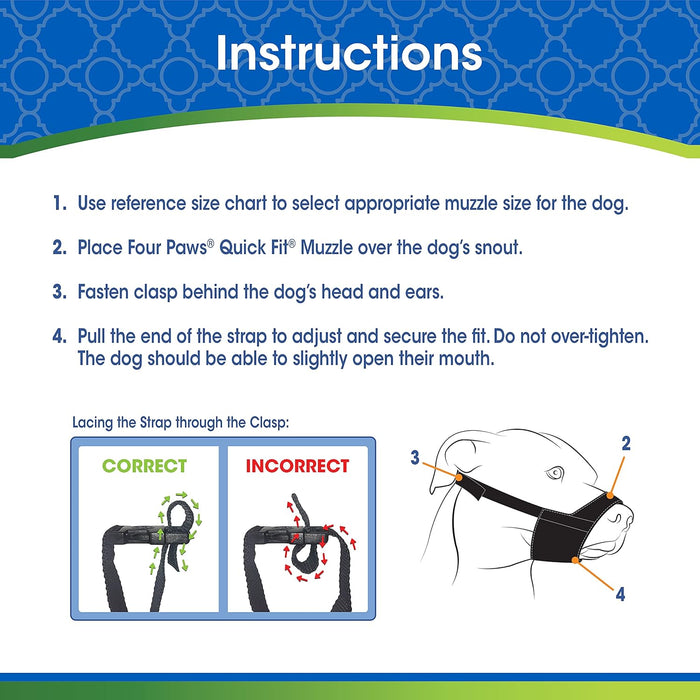 Instructions

1. Use reference size chart to select appropriate muzzle size for the dog.

2. Place Four Paws® Quick Fit® Muzzle over the dog's snout.

3. Fasten clasp behind the dog's head and ears.

4. Pull the end of the strap to adjust and secure the fit. Do not over-tighten. The dog should be able to slightly open their mouth.

Lacing the Strap through the Clasp:

CORRECT

INCORRECT

3

2

4