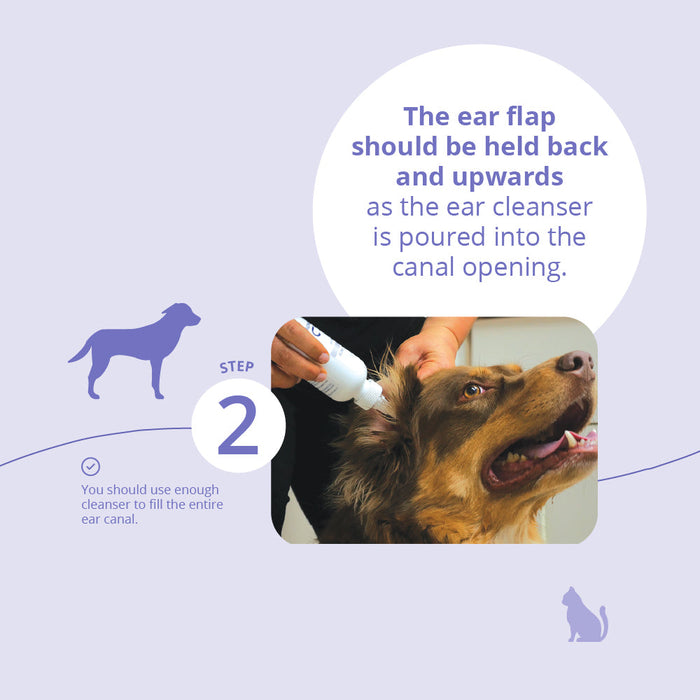 The ear flap should be held back and upwards as the ear cleanser is poured into the canal opening.

STEP

2

You should use enough cleanser to fill the entire ear canal.