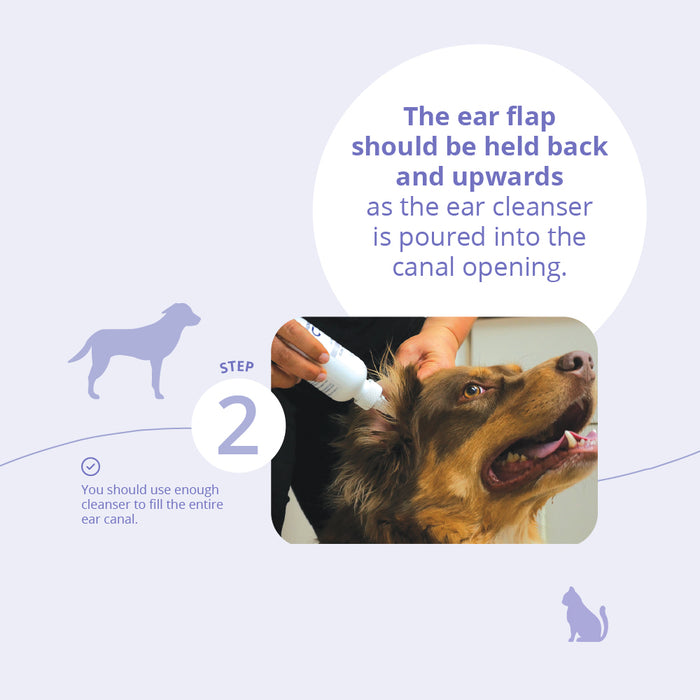 The ear flap should be held back and upwards as the ear cleanser is poured into the canal opening.

STEP

2

You should use enough cleanser to fill the entire ear canal.